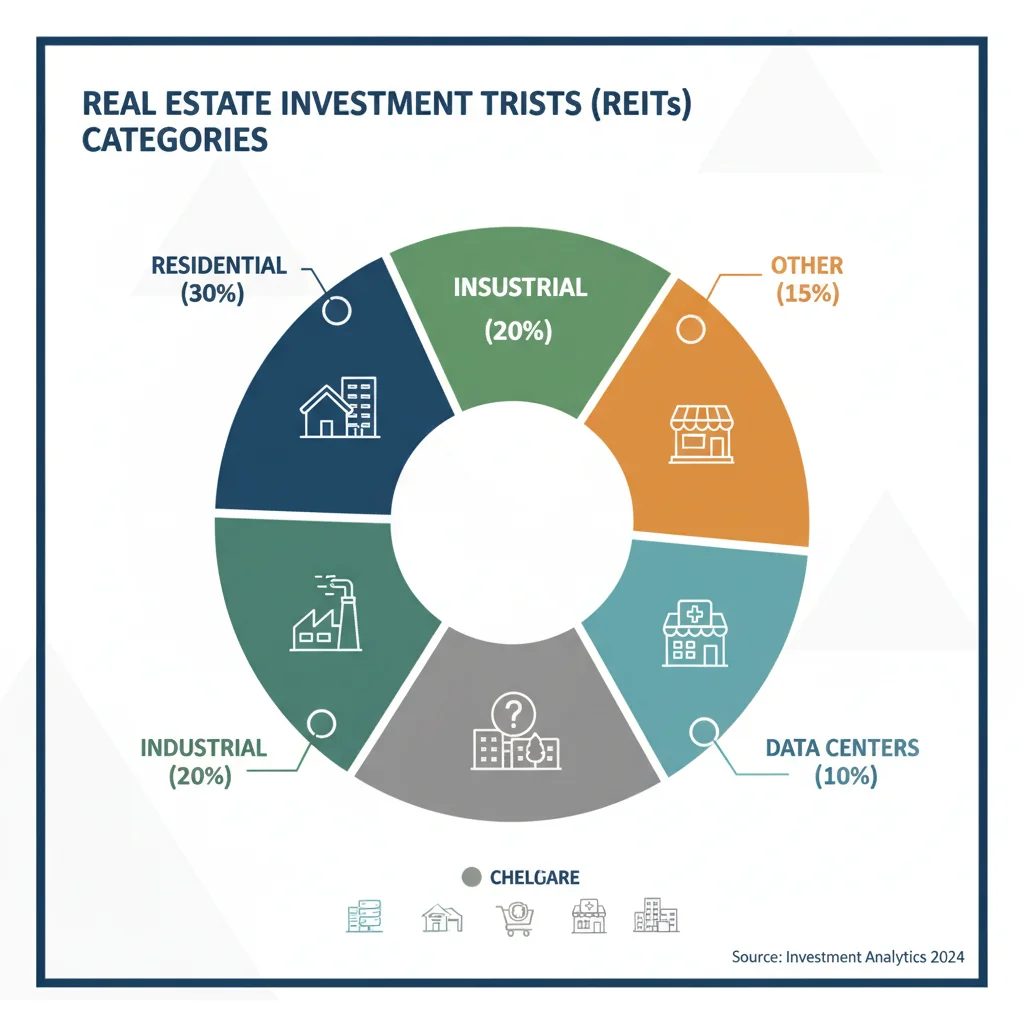 REAL ESTATE INVESTMENT TRISTS (REITs) CATEGORIES

RESIDENTIAL (30%)

INSUSTRIAL (20%)

OTHER (15%)

INDUSTRIAL (20%)

DATA CENTERS (10%)

CHELGARE

Source: Investment Analytics 2024